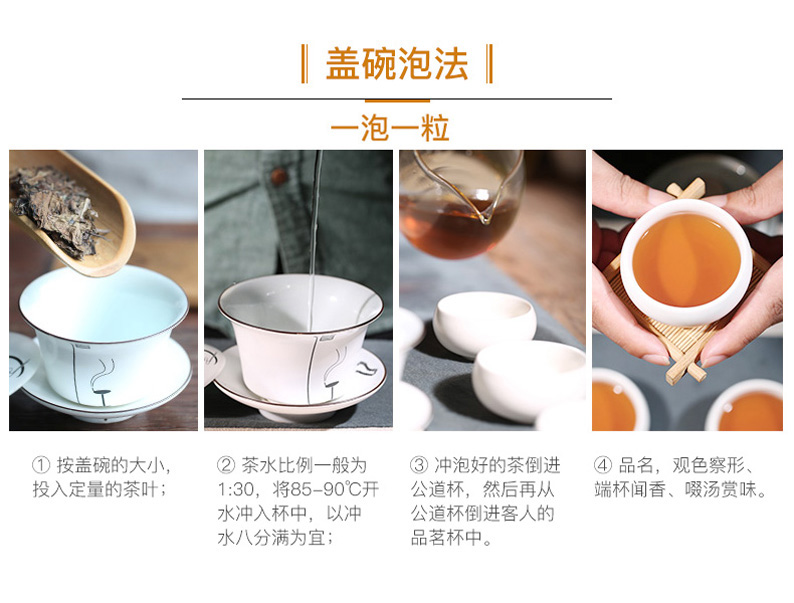 盖碗泡法

一泡一粒

① 按盖碗的大小，投入定量的茶叶；

② 茶水比例一般为1:30，将85-90℃开水冲入杯中，以冲水八分满为宜；

③ 冲泡好的茶倒进公道杯，然后再从公道杯倒进客人的品茗杯中。

④ 品名，观色察形、端杯闻香、啜汤赏味。